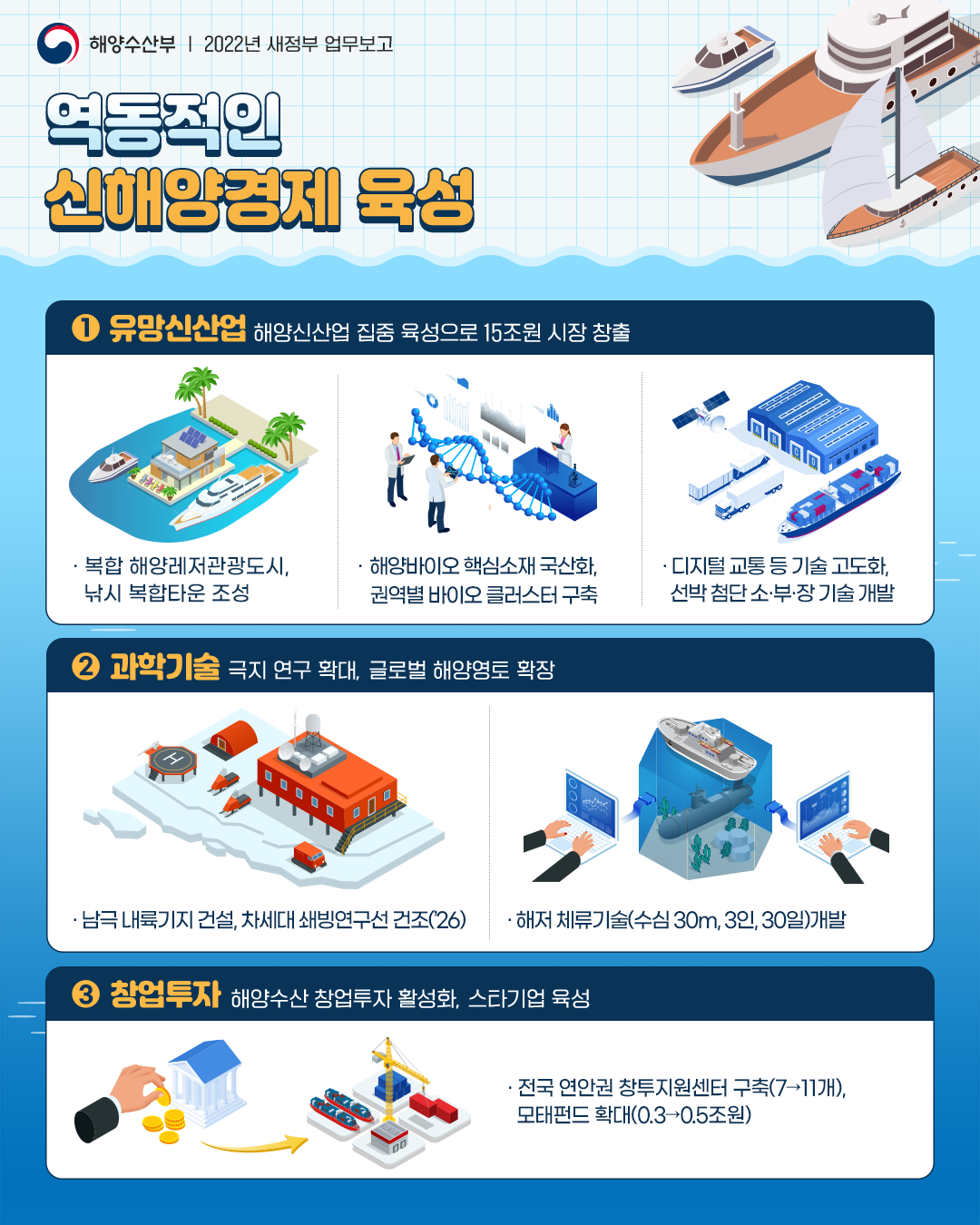 해양수산부 | 2022년 새정부 업무보고

역동적인 신해양경제 육성

❶ 유망신산업 해양신산업 집중 육성으로 15조원 시장 창출

· 복합 해양레저관광도시, 낚시 복합타운 조성

· 해양바이오 핵심소재 국산화, 권역별 바이오 클러스터 구축

· 디지털 교통 등 기술 고도화, 선박 첨단 소·부·장 기술 개발

❷ 과학기술 극지 연구 확대, 글로벌 해양영토 확장

· 남극 내륙기지 건설, 차세대 쇄빙연구선 건조('26)

· 해저 체류기술(수심 30m, 3인, 30일)개발

❸ 창업투자 해양수산 창업투자 활성화, 스타기업 육성

· 전국 연안권 창투지원센터 구축(7→11개), 모태펀드 확대(0.3→0.5조원)