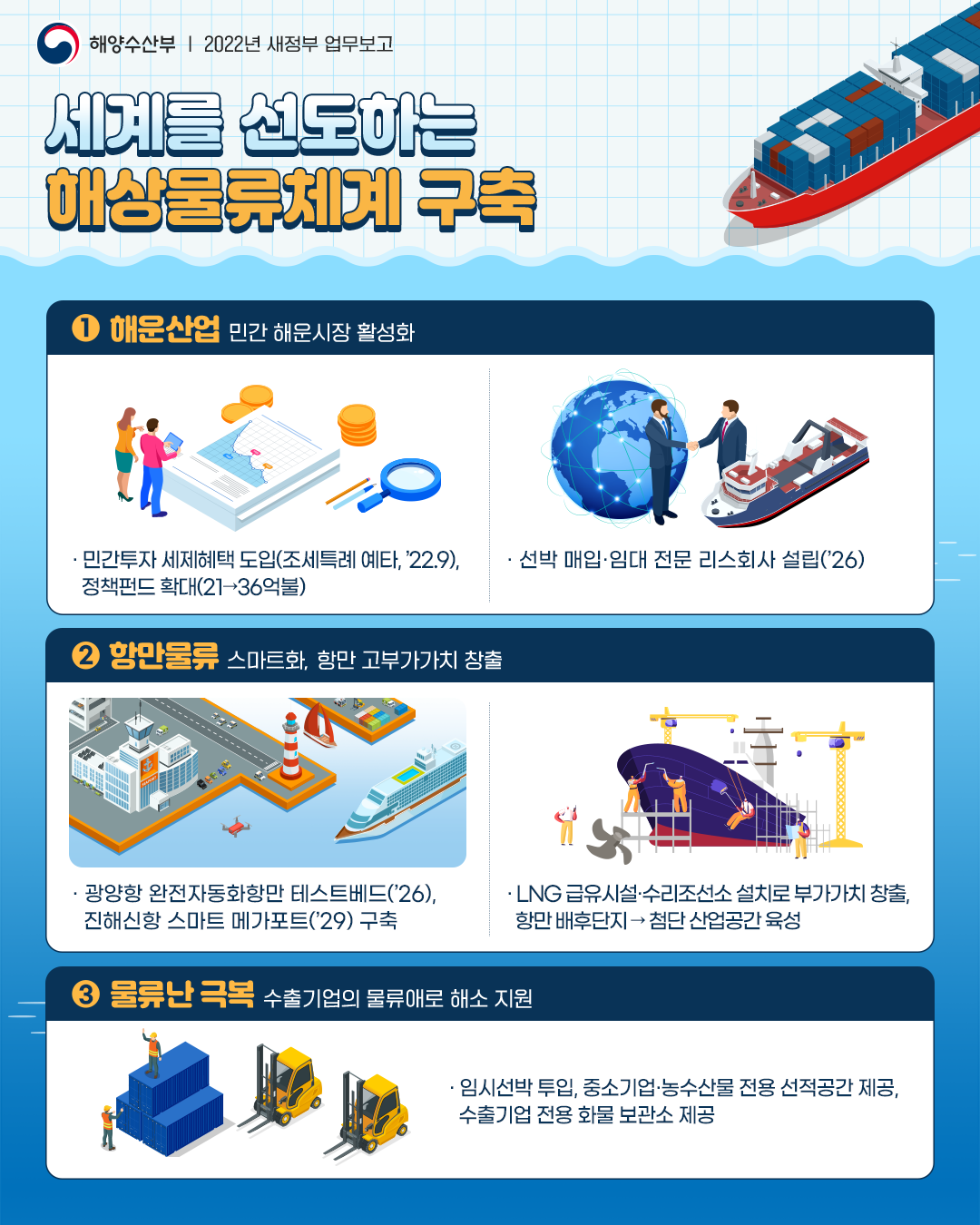 해양수산부 | 2022년 새정부 업무보고

세계를 선도하는 해상물류체계 구축

❶ 해운산업 민간 해운시장 활성화

· 민간투자 세제혜택 도입(조세특례 예타, '22.9), 정책펀드 확대(21→36억불)

· 선박 매입·임대 전문 리스회사 설립('26)

❷ 항만물류 스마트화, 항만 고부가가치 창출

· 광양항 완전자동화항만 테스트베드('26), 진해신항 스마트 메가포트('29) 구축

· LNG 급유시설·수리조선소 설치로 부가가치 창출, 항만 배후단지 → 첨단 산업공간 육성

❸ 물류난 극복 수출기업의 물류애로 해소 지원

· 임시선박 투입, 중소기업·농수산물 전용 선적공간 제공, 수출기업 전용 화물 보관소 제공