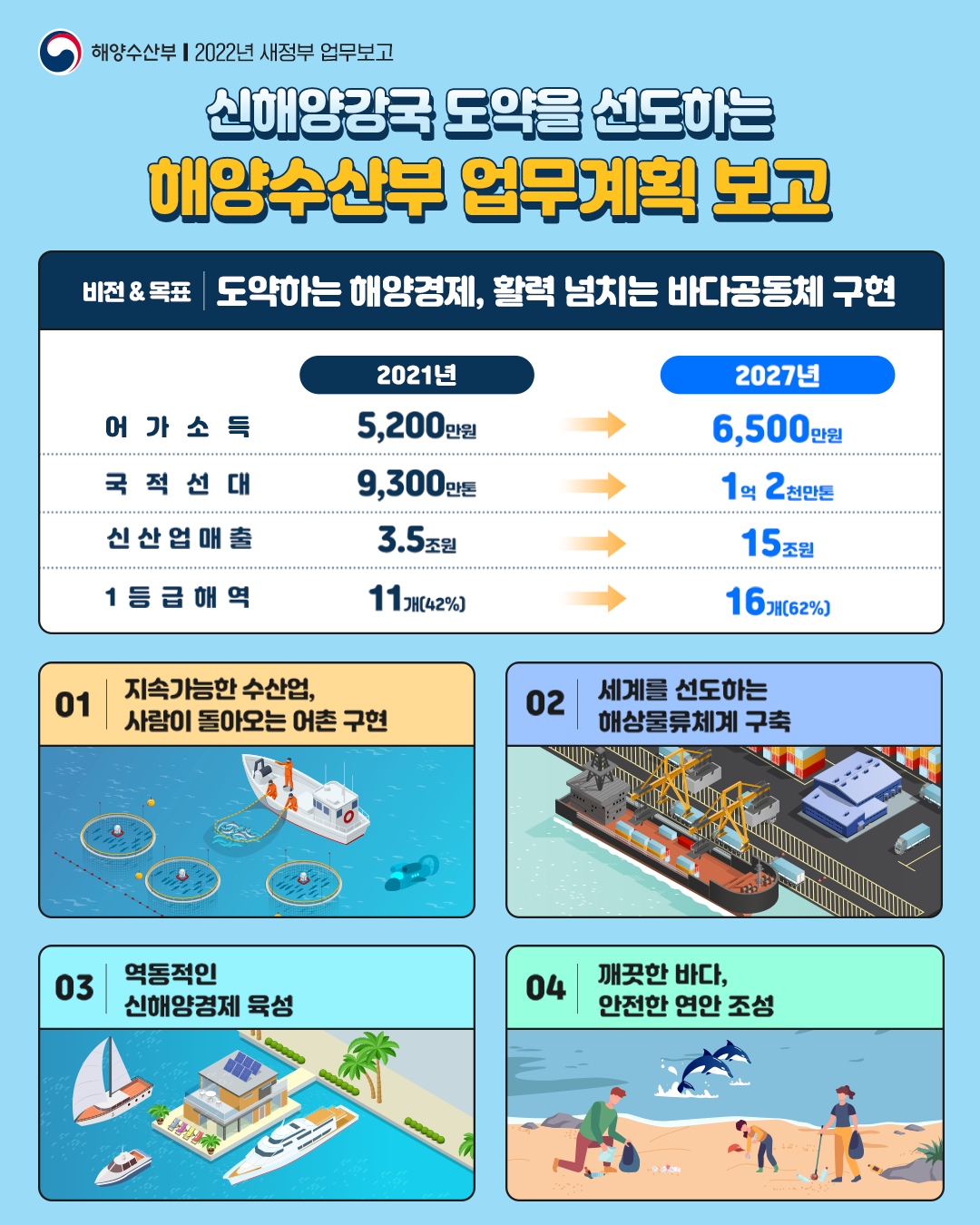 해양수산부 | 2022년 새정부 업무보고

신해양강국 도약을 선도하는
해양수산부 업무계획 보고

비전 & 목표 | 도약하는 해양경제, 활력 넘치는 바다공동체 구현

|  | 2021년 |  | 2027년 |
|---|---|---|---|
| 어가소득 | 5,200만원 | → | 6,500만원 |
| 국적선대 | 9,300만톤 | → | 1억 2천만톤 |
| 신산업매출 | 3.5조원 | → | 15조원 |
| 1등급해역 | 11개(42%) | → | 16개(62%) |

01 지속가능한 수산업, 사람이 돌아오는 어촌 구현

02 세계를 선도하는 해상물류체계 구축

03 역동적인 신해양경제 육성

04 깨끗한 바다, 안전한 연안 조성